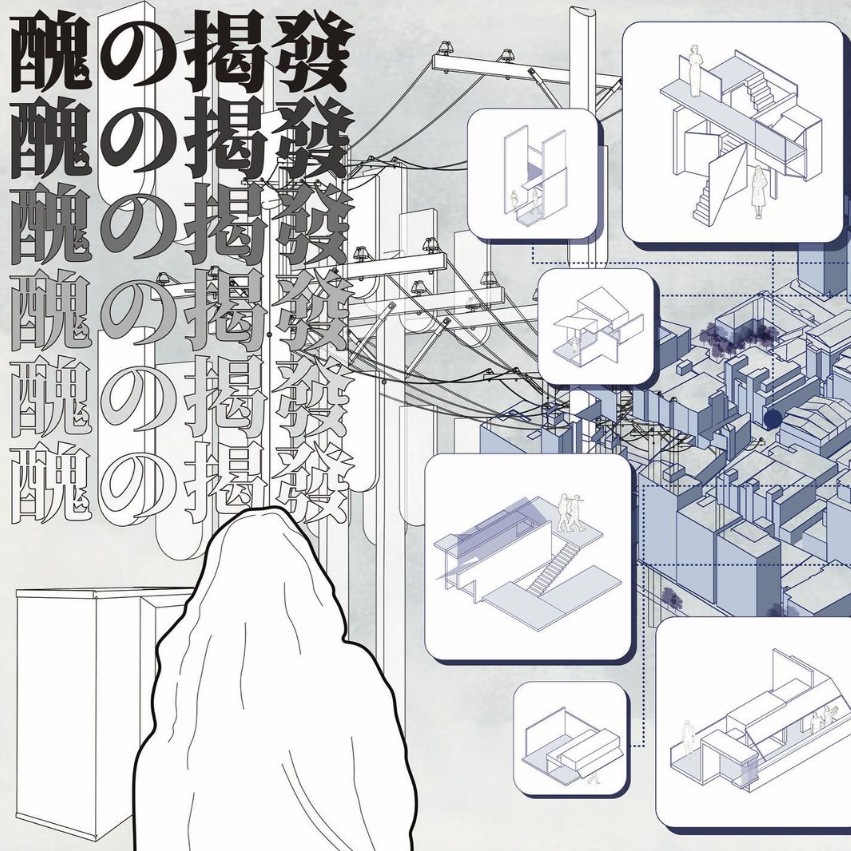 發發發發發發
揭揭揭揭揭揭
のののののの
醜醜醜醜醜醜